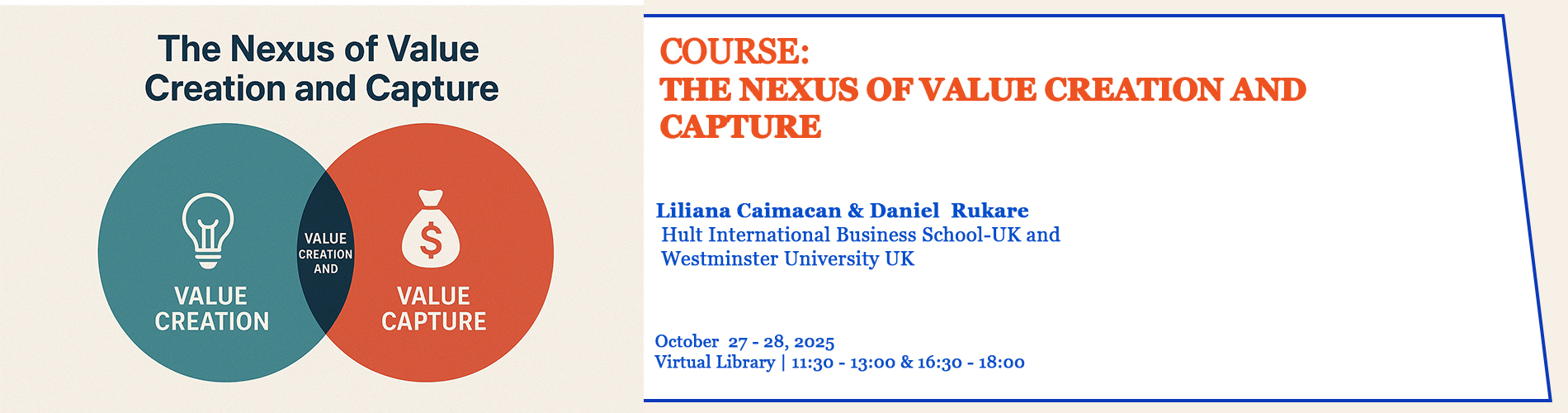 The Nexus of Value Creation and Capture

VALUE CREATION

VALUE CREATION AND

$

VALUE CAPTURE

COURSE:
THE NEXUS OF VALUE CREATION AND CAPTURE

Liliana Caimacan & Daniel Rukare
Hult International Business School-UK and
Westminster University UK

October 27 - 28, 2025
Virtual Library | 11:30 - 13:00 & 16:30 - 18:00